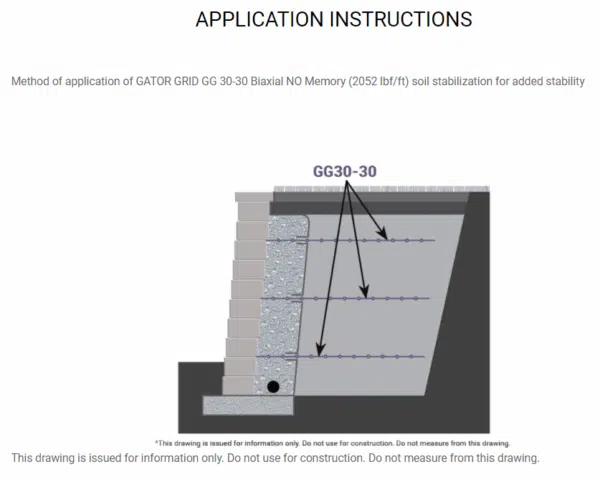 APPLICATION INSTRUCTIONS

Method of application of GATOR GRID GG 30-30 Biaxial NO Memory (2052 lbf/ft) soil stabilization for added stability

GG30-30

*This drawing is issued for information only. Do not use for construction. Do not measure from this drawing.

This drawing is issued for information only. Do not use for construction. Do not measure from this drawing.